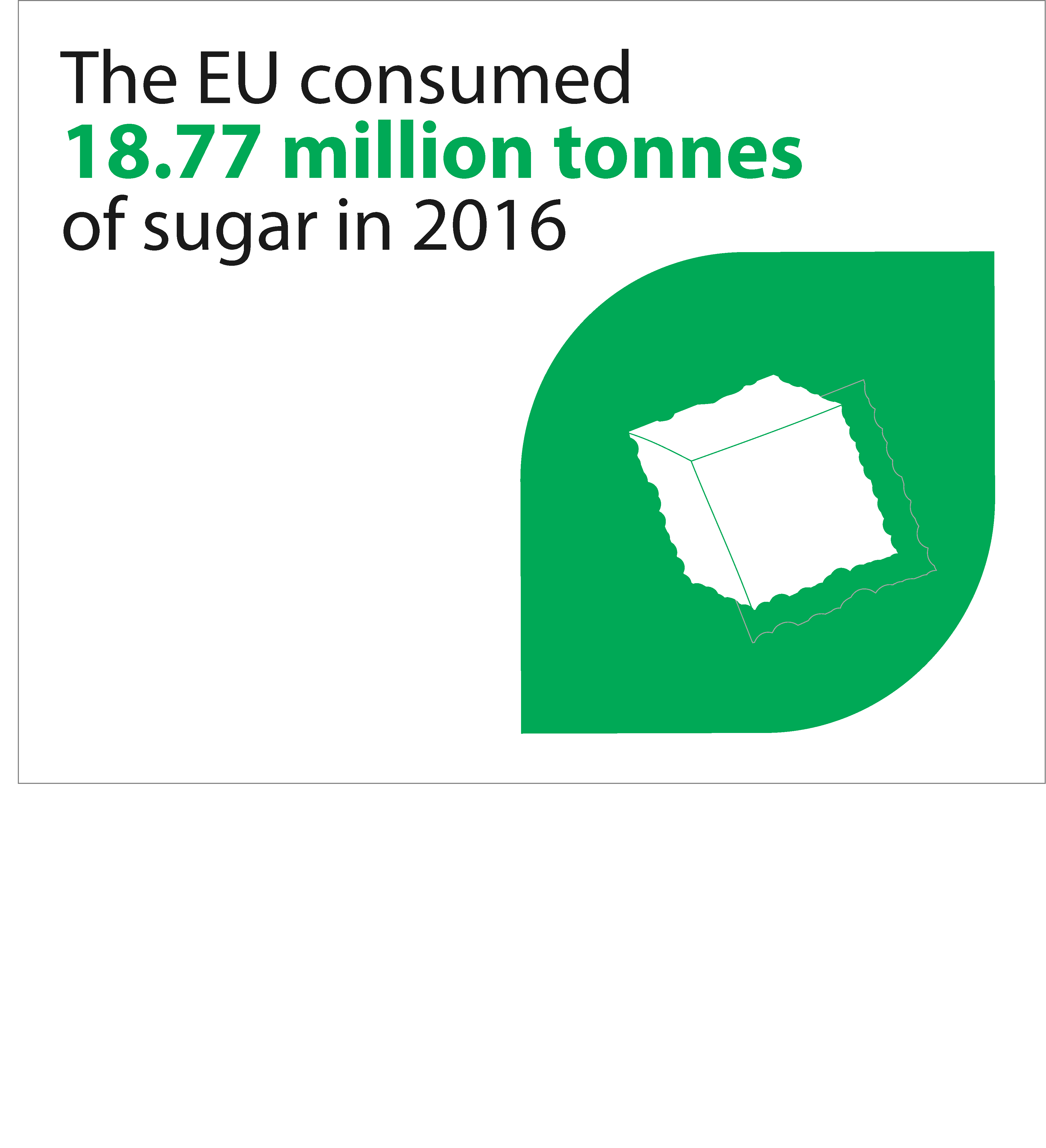 The EU consumed
18.77 million tonnes
of sugar in 2016